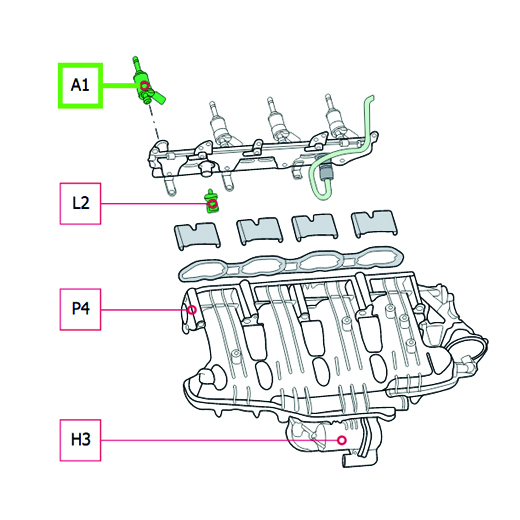 A1

L2

P4

H3